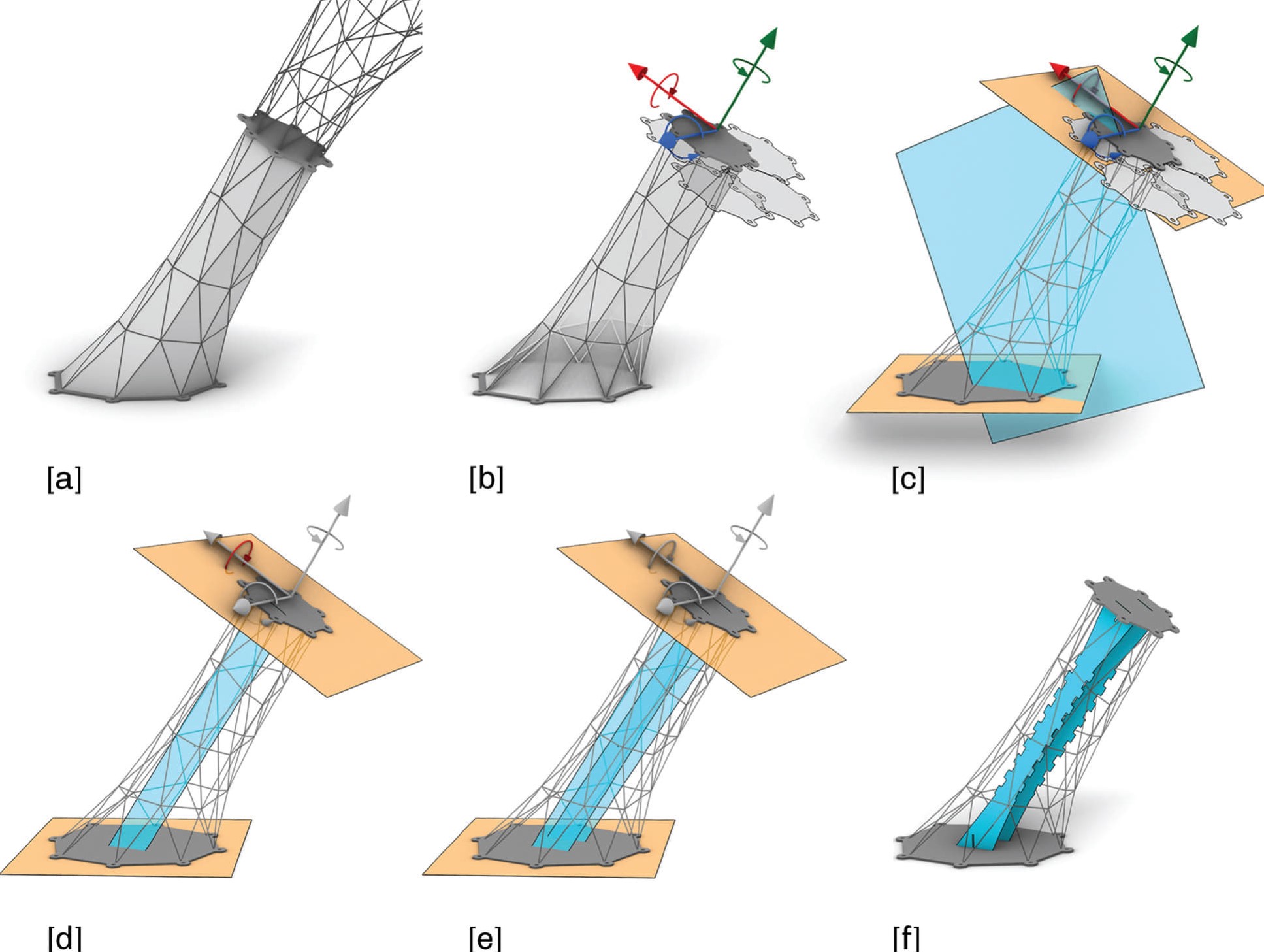 [a]

[b]

[c]

[d]

[e]

[f]