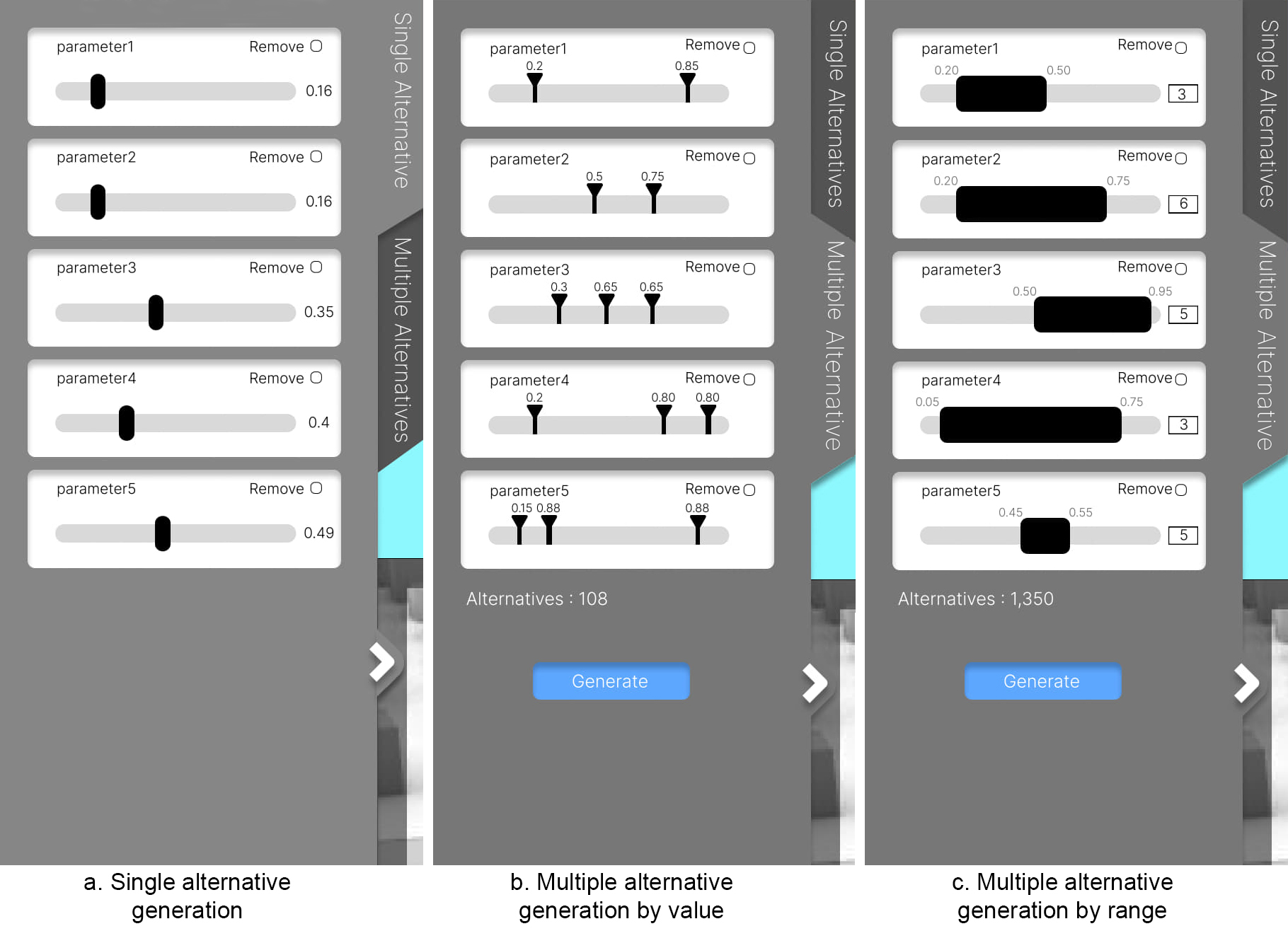 parameter1 Remove
0.16

parameter2 Remove
0.16

parameter3 Remove
0.35

parameter4 Remove
0.4

parameter5 Remove
0.49

Single Alternative

Multiple Alternatives

a. Single alternative generation

parameter1 Remove
0.2 0.85

parameter2 Remove
0.5 0.75

parameter3 Remove
0.3 0.65 0.65

parameter4 Remove
0.2 0.80 0.80

parameter5 Remove
0.15 0.88 0.88

Alternatives : 108

Generate

Single Alternatives

Multiple Alternative

b. Multiple alternative generation by value

parameter1 Remove
0.20 0.50
3

parameter2 Remove
0.20 0.75
6

parameter3 Remove
0.50 0.95
5

parameter4 Remove
0.05 0.75
3

parameter5 Remove
0.45 0.55
5

Alternatives : 1,350

Generate

Single Alternatives

Multiple Alternative

c. Multiple alternative generation by range